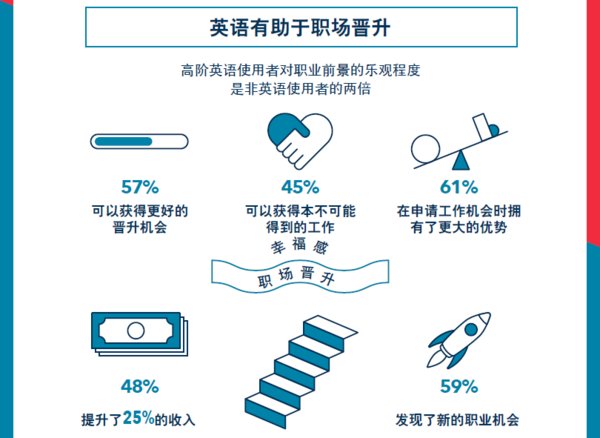 英语有助于职场晋升

高阶英语使用者对职业前景的乐观程度是非英语使用者的两倍

57%
可以获得更好的晋升机会

45%
可以获得本不可能得到的工作

61%
在申请工作机会时拥有了更大的优势

幸福感

职场晋升

48%
提升了25%的收入

59%
发现了新的职业机会